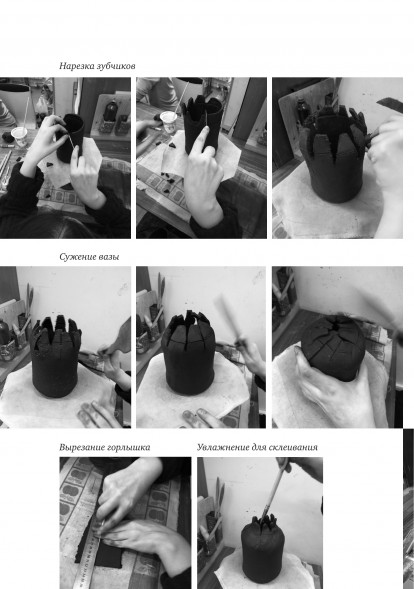 Нарезка зубчиков

Сужение вазы

Вырезание горлышка

Увлажнение для склеивания