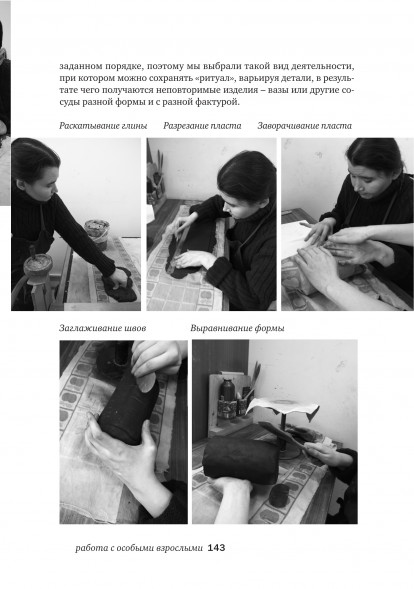 заданном порядке, поэтому мы выбрали такой вид деятельности, при котором можно сохранять «ритуал», варьируя детали, в результате чего получаются неповторимые изделия – вазы или другие сосуды разной формы и с разной фактурой.

Раскатывание глины

Разрезание пласта

Заворачивание пласта

Заглаживание швов

Выравнивание формы

работа с особыми взрослыми 143