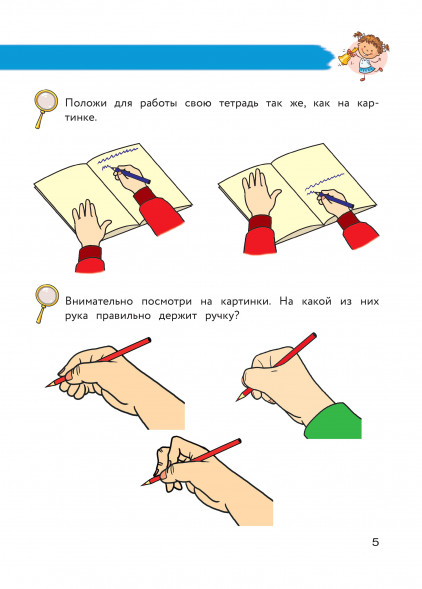 Положи для работы свою тетрадь так же, как на картинке.

Внимательно посмотри на картинки. На какой из них рука правильно держит ручку?

5